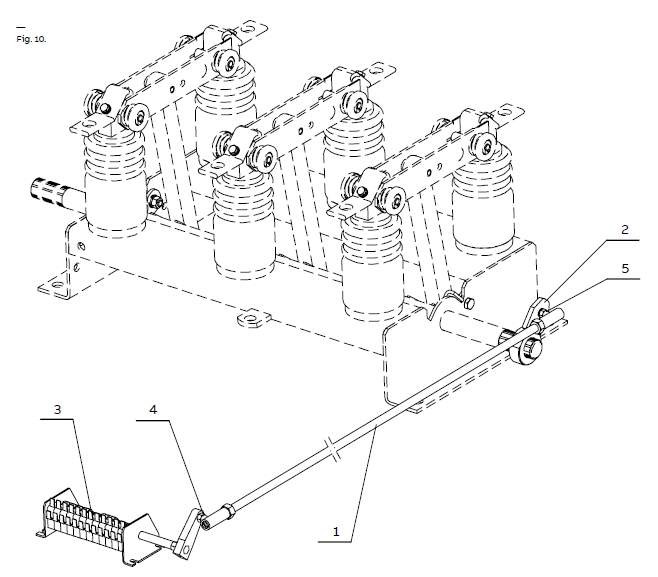 Fig. 10.

2

5

3

4

1